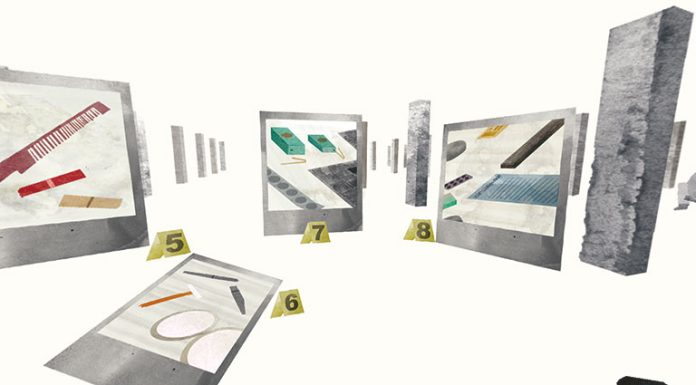 5

7

8

6